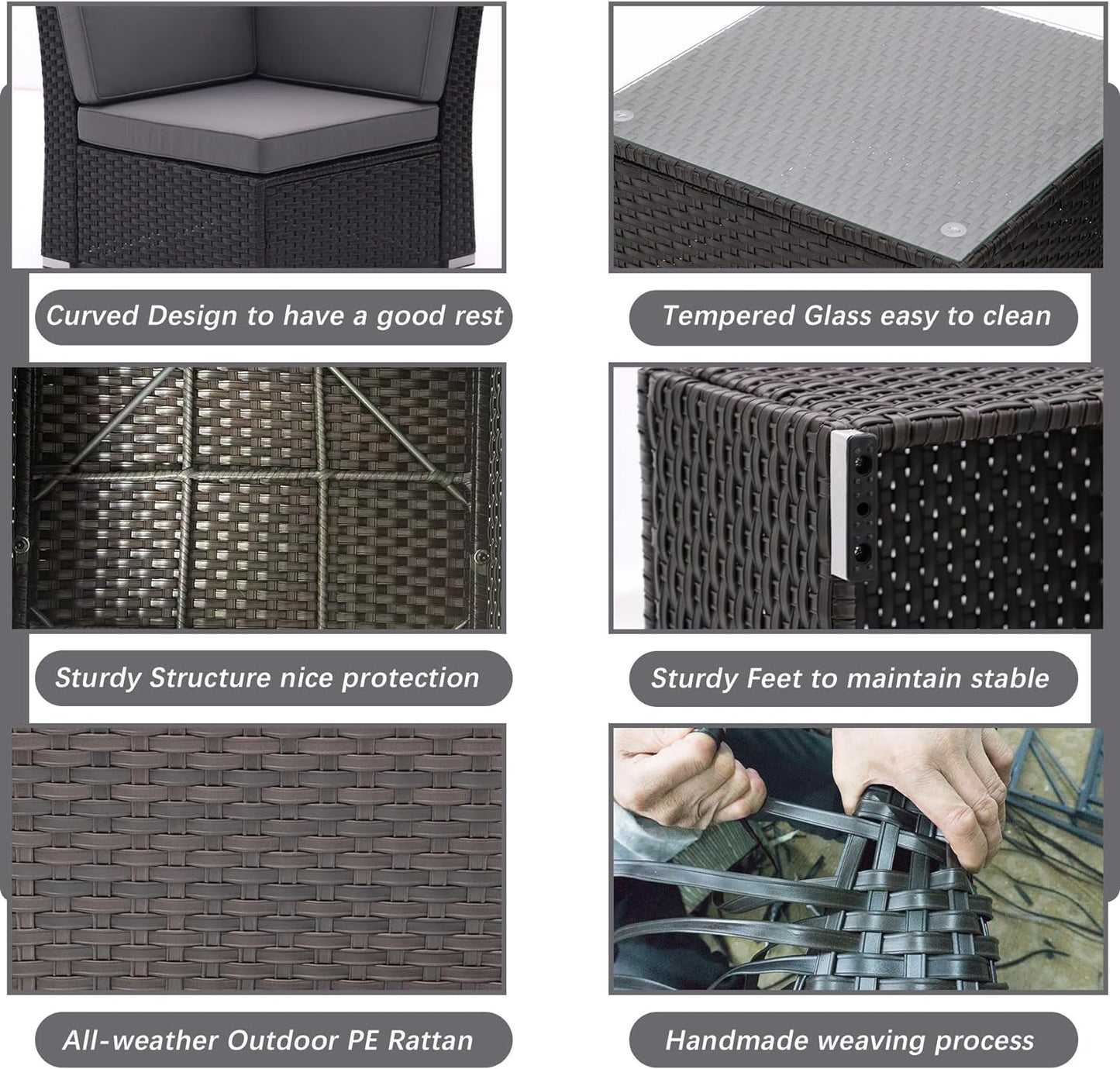 Curved Design to have a good rest

Tempered Glass easy to clean

Sturdy Structure nice protection

Sturdy Feet to maintain stable

All-weather Outdoor PE Rattan

Handmade weaving process