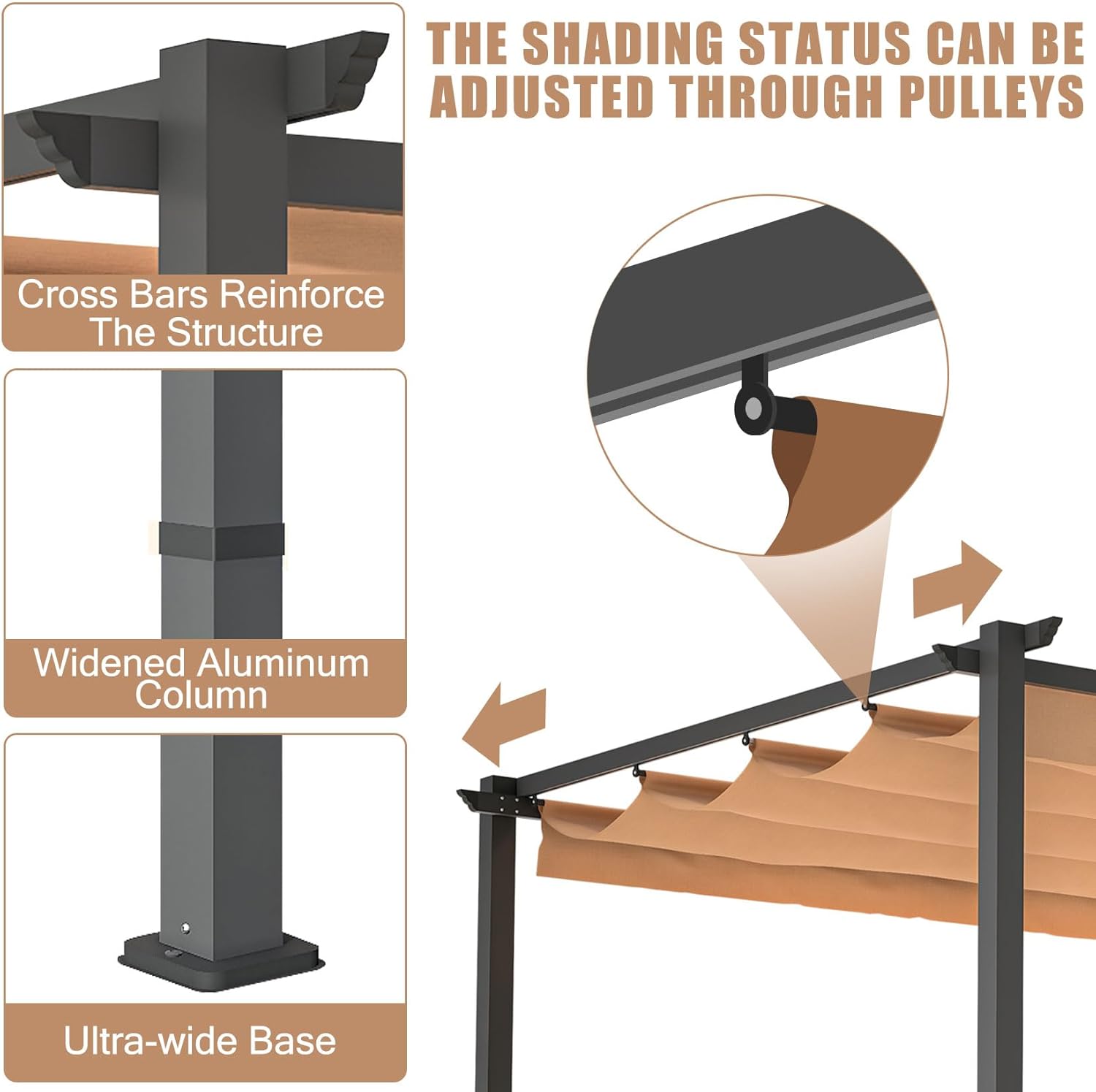 THE SHADING STATUS CAN BE ADJUSTED THROUGH PULLEYS

Cross Bars Reinforce The Structure

Widened Aluminum Column

Ultra-wide Base