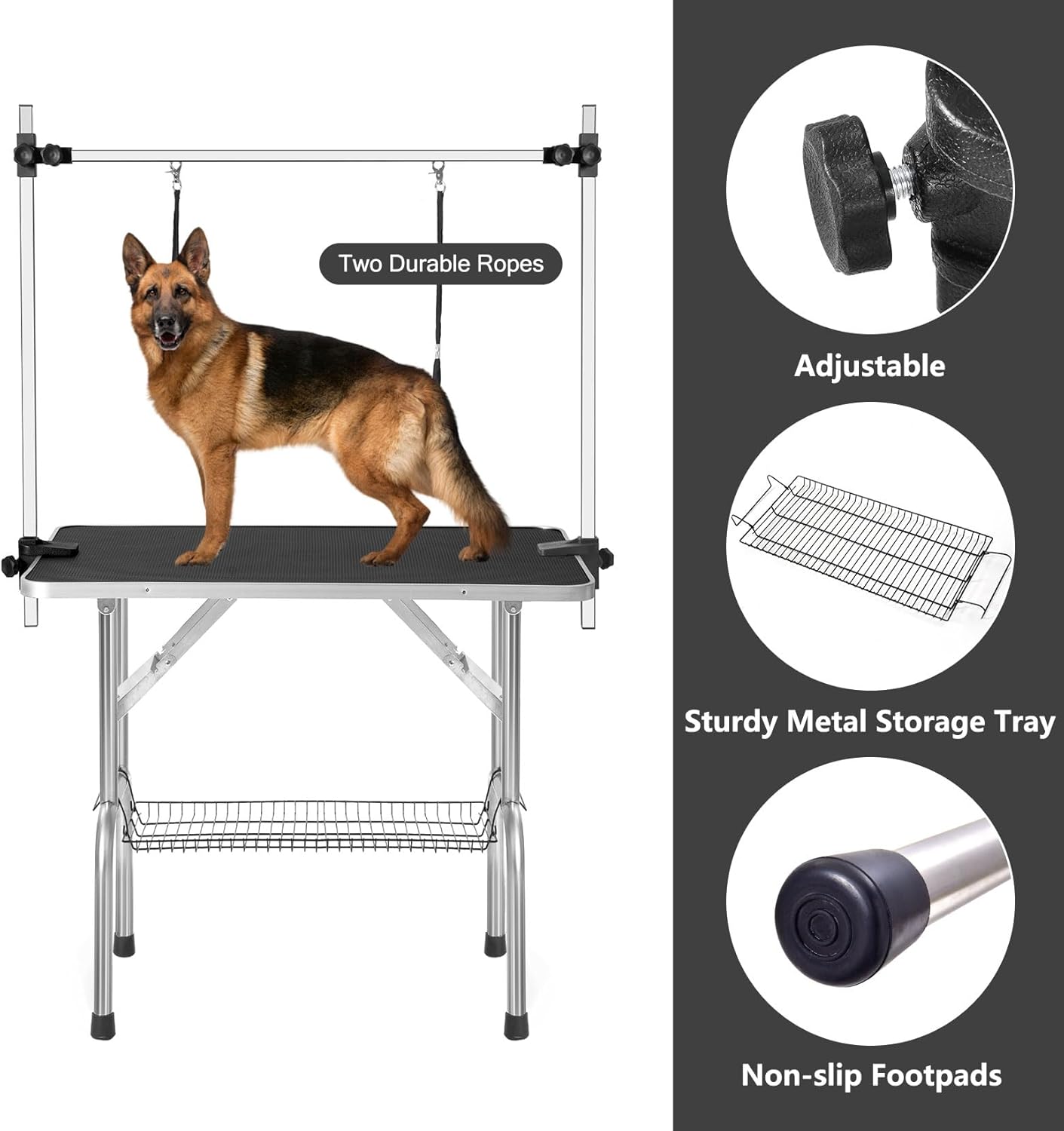 Two Durable Ropes

Adjustable

Sturdy Metal Storage Tray

Non-slip Footpads